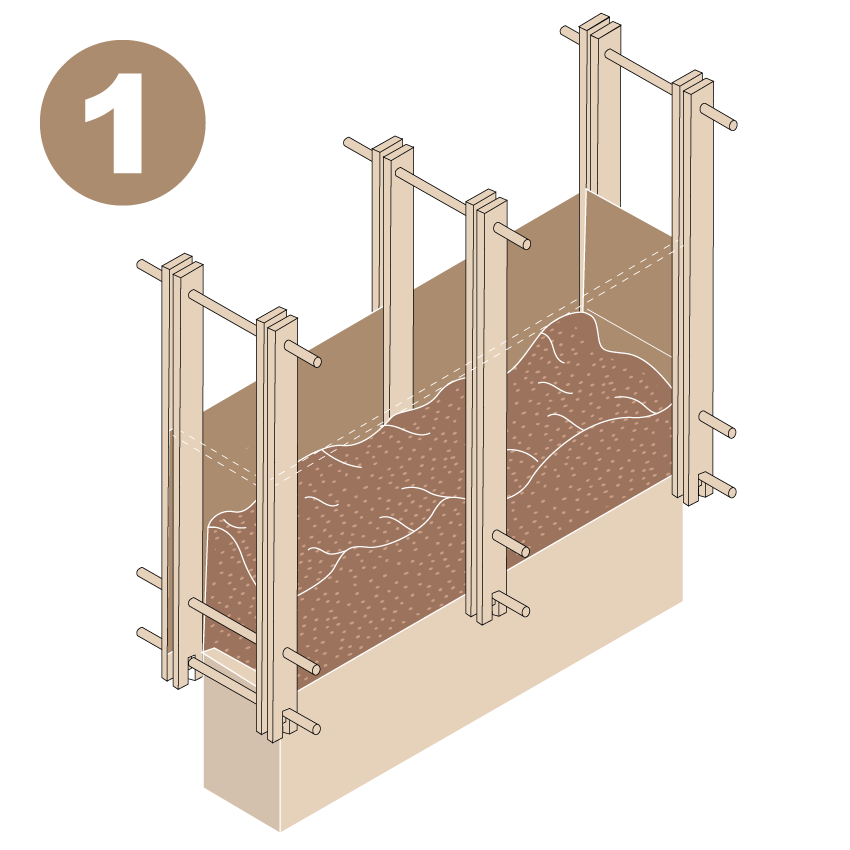 1