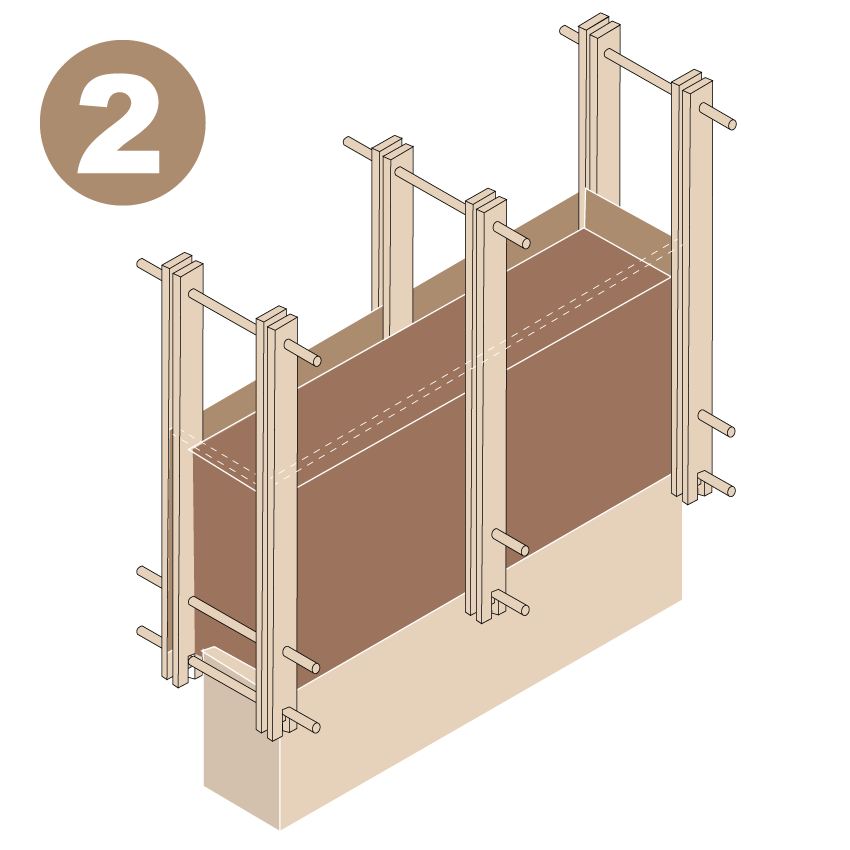 2